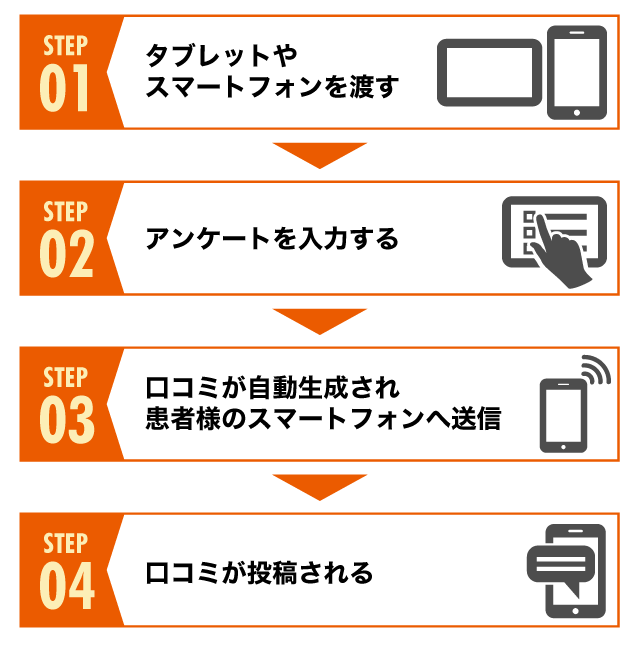 STEP
01
タブレットや
スマートフォンを渡す

STEP
02
アンケートを入力する

STEP
03
口コミが自動生成され
患者様のスマートフォンへ送信

STEP
04
口コミが投稿される